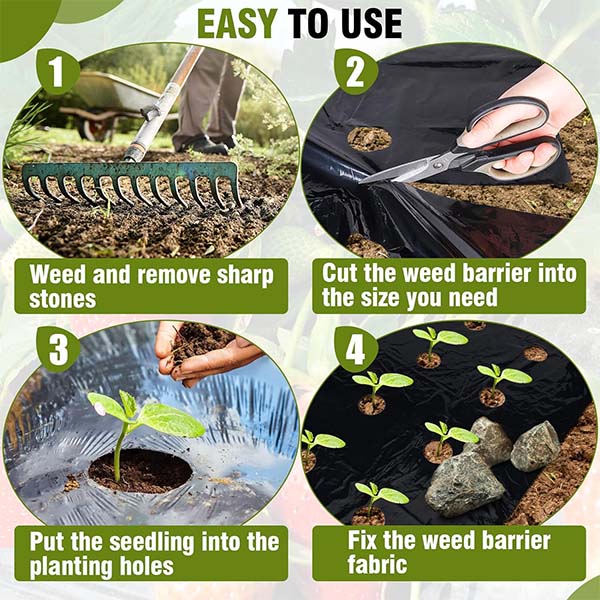 EASY TO USE

1

Weed and remove sharp stones

2

Cut the weed barrier into the size you need

3

Put the seedling into the planting holes

4

Fix the weed barrier fabric