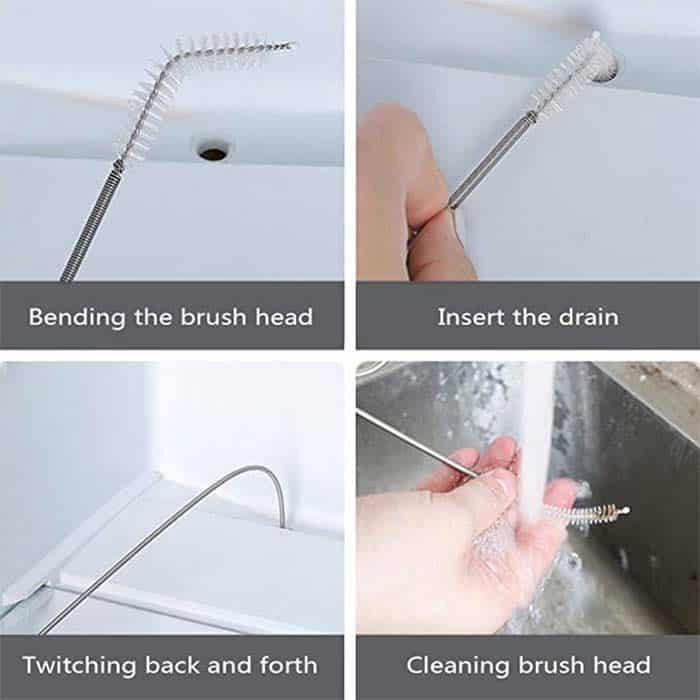 Bending the brush head

Insert the drain

Twitching back and forth

Cleaning brush head